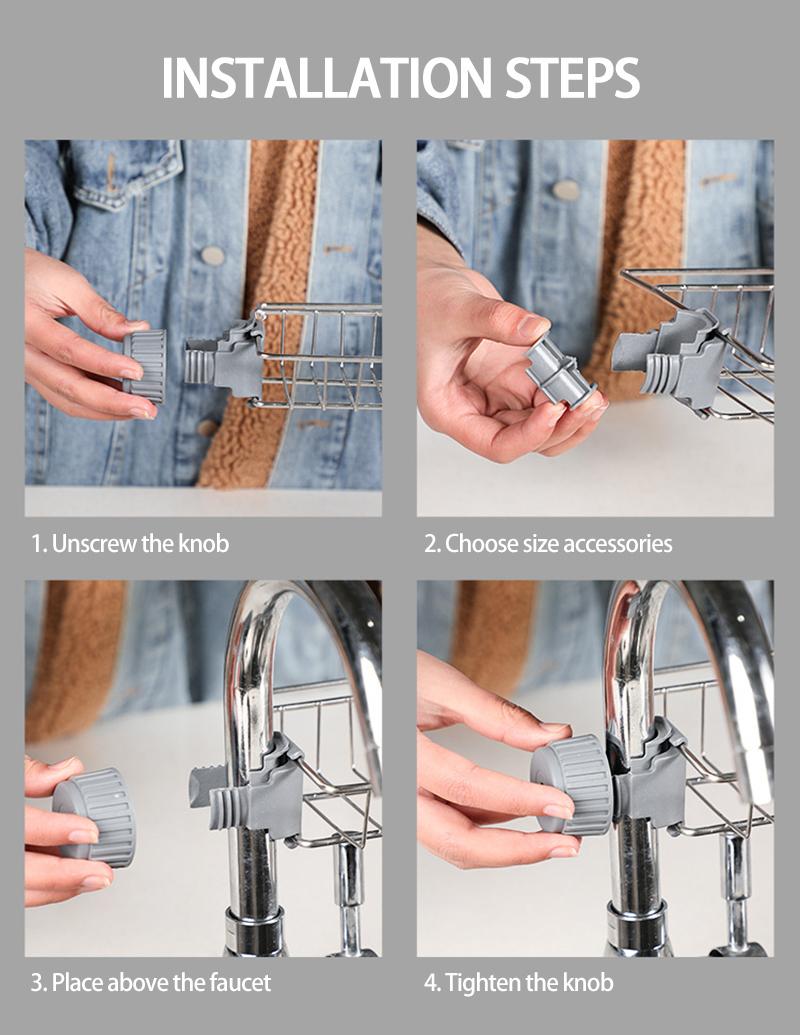 INSTALLATION STEPS

1. Unscrew the knob

2. Choose size accessories

3. Place above the faucet

4. Tighten the knob